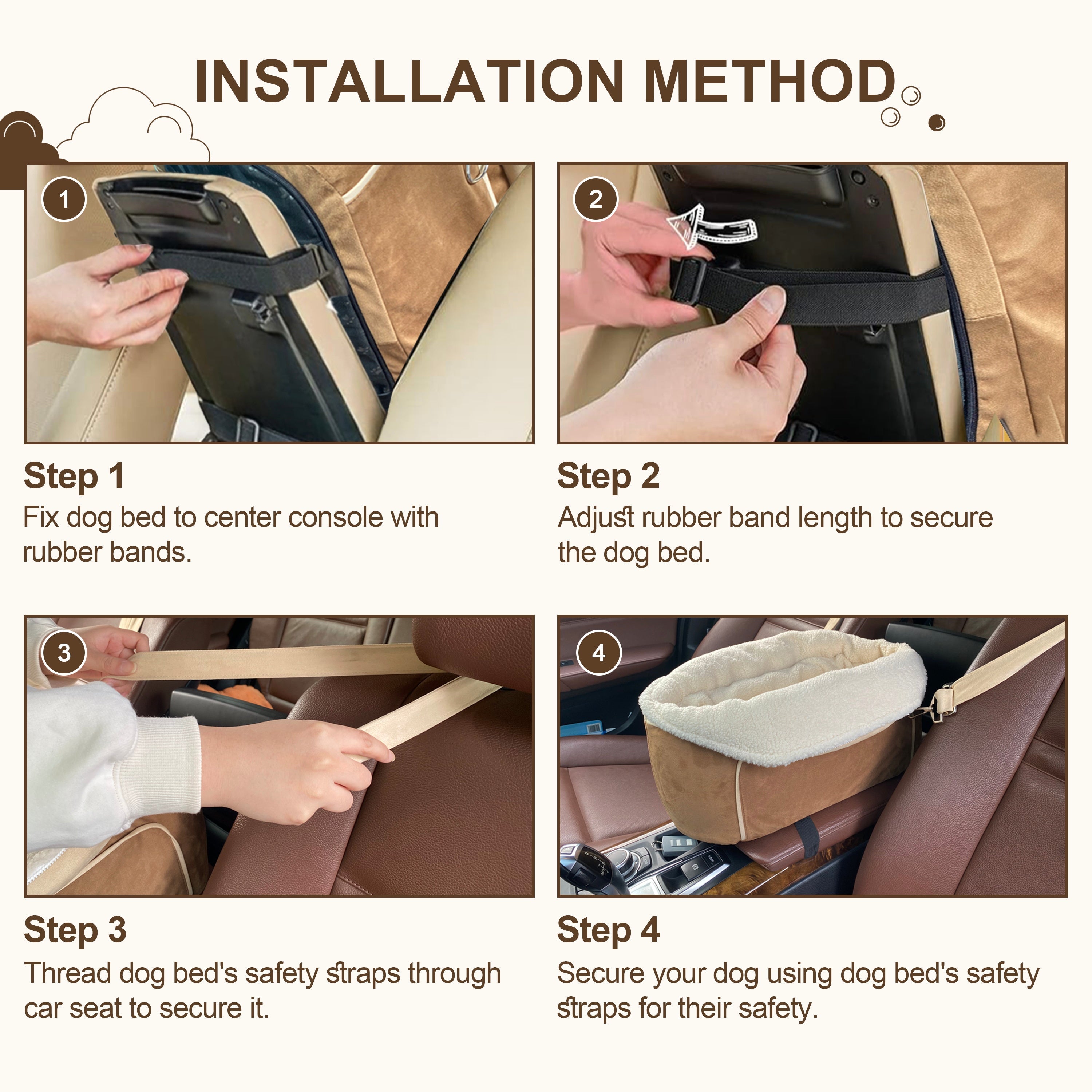 INSTALLATION METHOD

1

Step 1
Fix dog bed to center console with rubber bands.

2

Step 2
Adjust rubber band length to secure the dog bed.

3

Step 3
Thread dog bed's safety straps through car seat to secure it.

4

Step 4
Secure your dog using dog bed's safety straps for their safety.